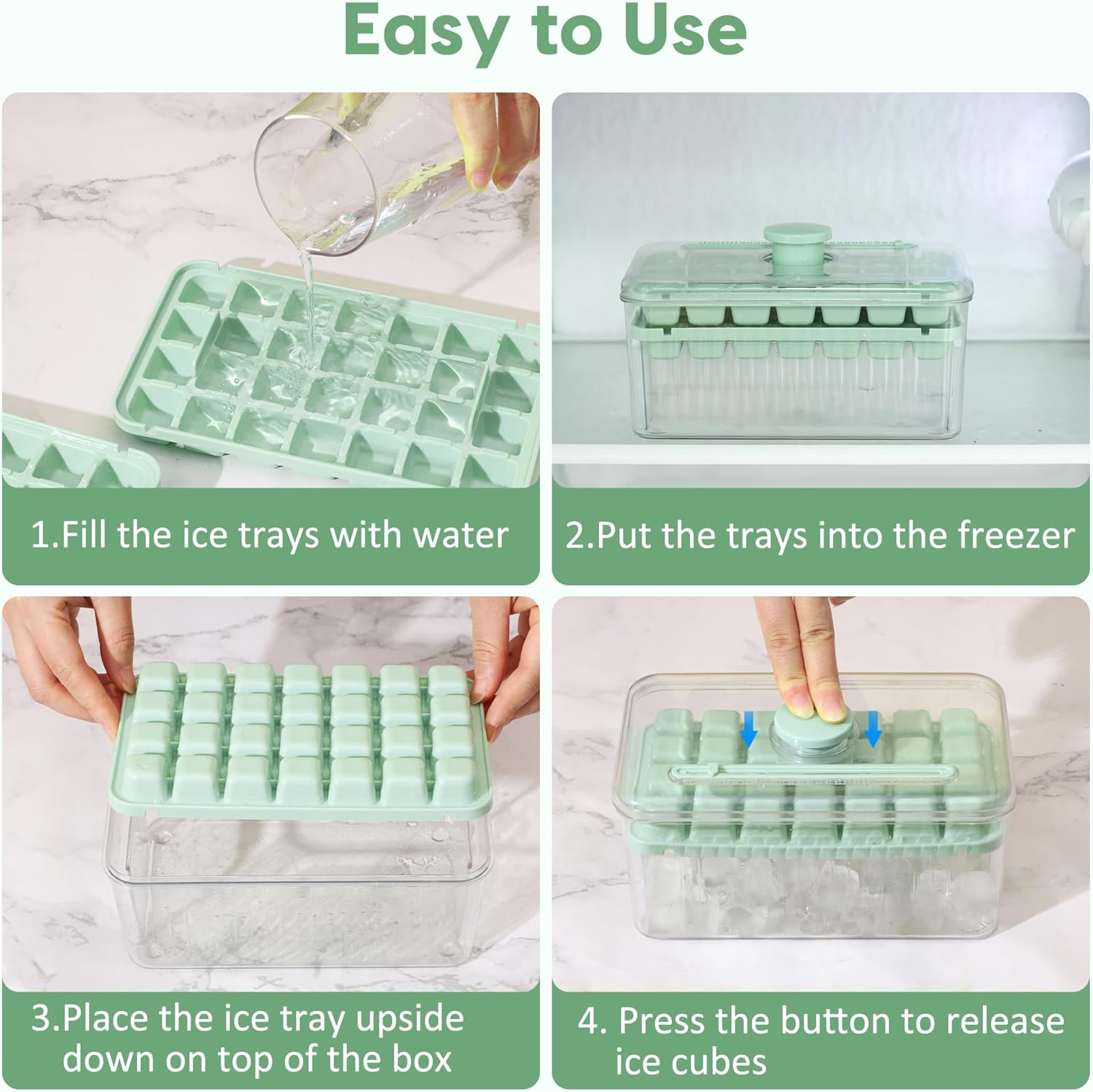 Easy to Use

1.Fill the ice trays with water

2.Put the trays into the freezer

3.Place the ice tray upside down on top of the box

4. Press the button to release ice cubes